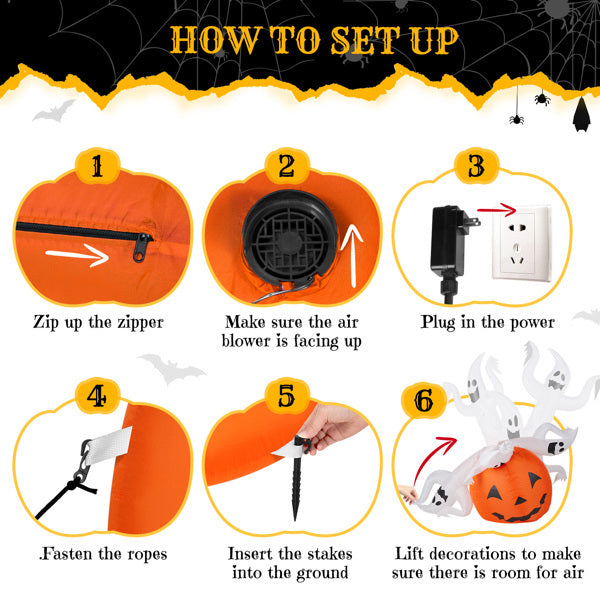 HOW TO SET UP

1

Zip up the zipper

2

Make sure the air blower is facing up

3

Plug in the power

4

.Fasten the ropes

5

Insert the stakes into the ground

6

Lift decorations to make sure there is room for air