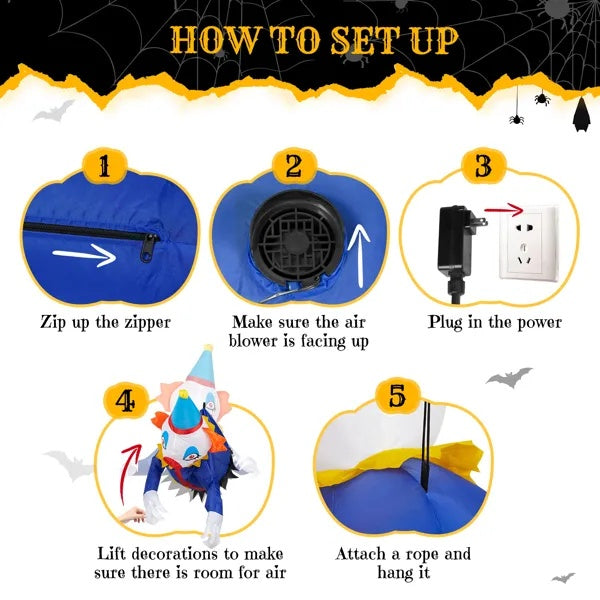 HOW TO SET UP

1

Zip up the zipper

2

Make sure the air blower is facing up

3

Plug in the power

4

Lift decorations to make sure there is room for air

5

Attach a rope and hang it